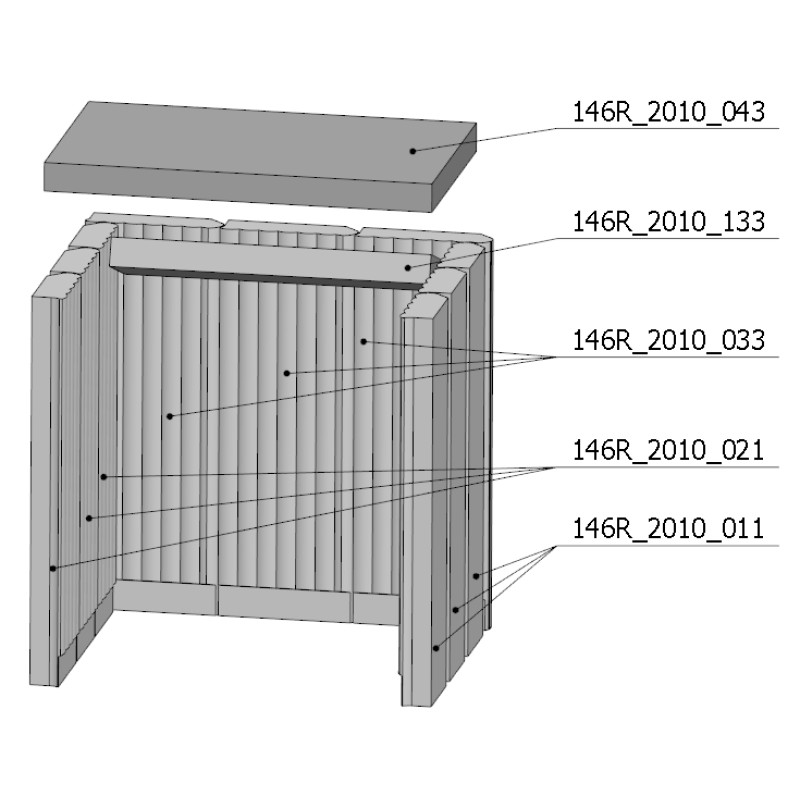 146R_2010_043

146R_2010_133

146R_2010_033

146R_2010_021

146R_2010_011